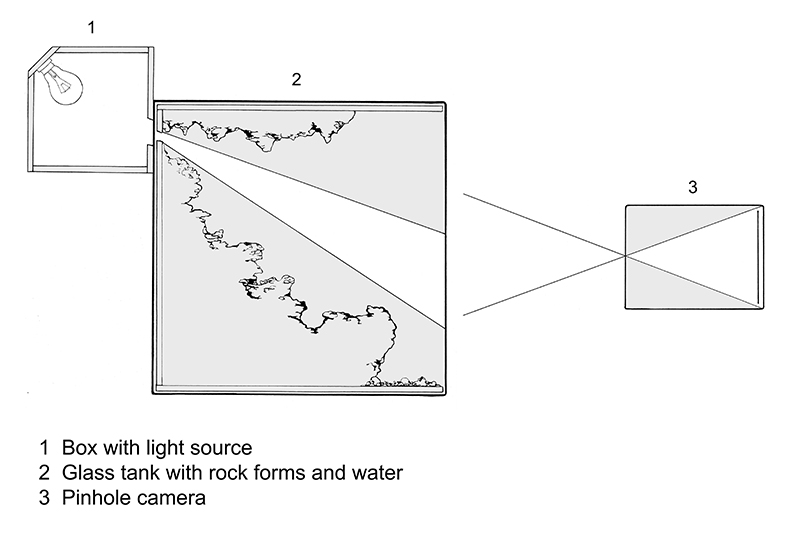 1

2

3

1 Box with light source
2 Glass tank with rock forms and water
3 Pinhole camera